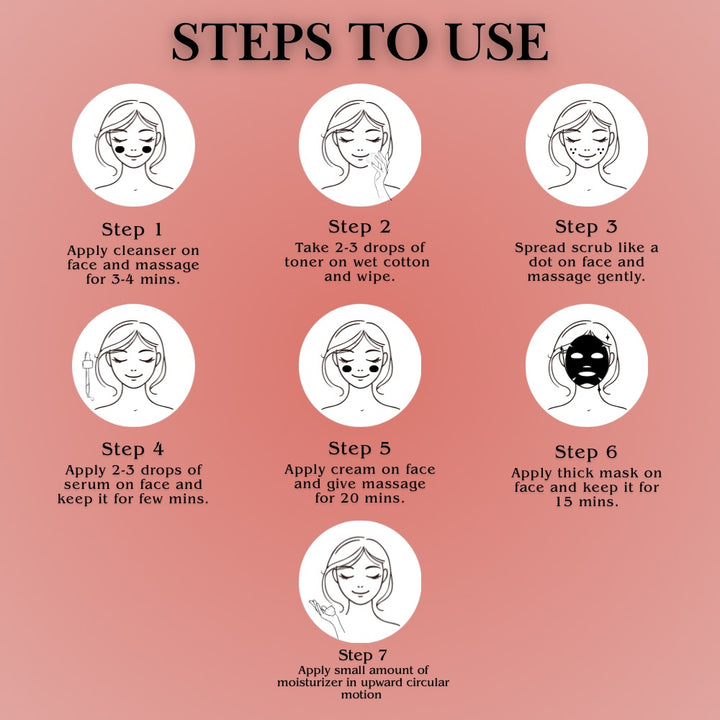 STEPS TO USE

Step 1
Apply cleanser on face and massage for 3-4 mins.

Step 2
Take 2-3 drops of toner on wet cotton and wipe.

Step 3
Spread scrub like a dot on face and massage gently.

Step 4
Apply 2-3 drops of serum on face and keep it for few mins.

Step 5
Apply cream on face and give massage for 20 mins.

Step 6
Apply thick mask on face and keep it for 15 mins.

Step 7
Apply small amount of moisturizer in upward circular motion