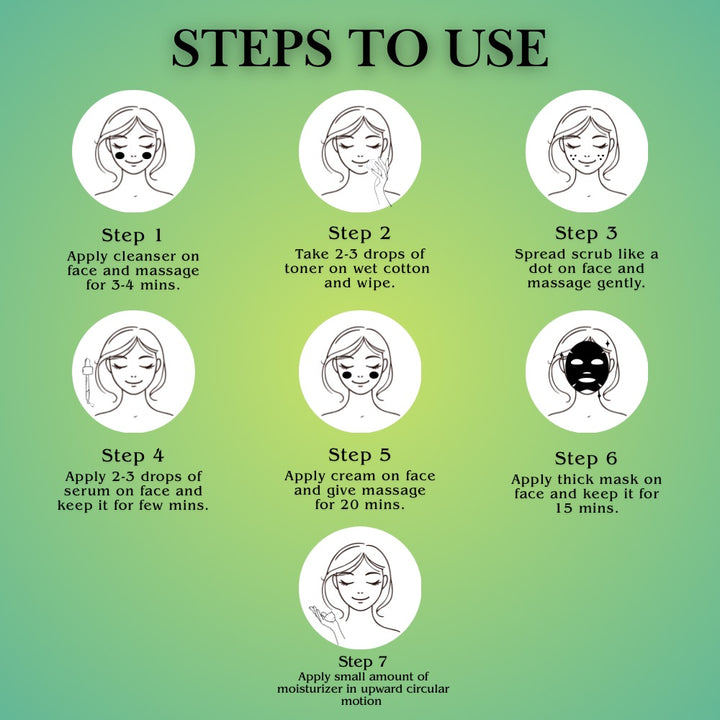 STEPS TO USE

Step 1
Apply cleanser on face and massage for 3-4 mins.

Step 2
Take 2-3 drops of toner on wet cotton and wipe.

Step 3
Spread scrub like a dot on face and massage gently.

Step 4
Apply 2-3 drops of serum on face and keep it for few mins.

Step 5
Apply cream on face and give massage for 20 mins.

Step 6
Apply thick mask on face and keep it for 15 mins.

Step 7
Apply small amount of moisturizer in upward circular motion